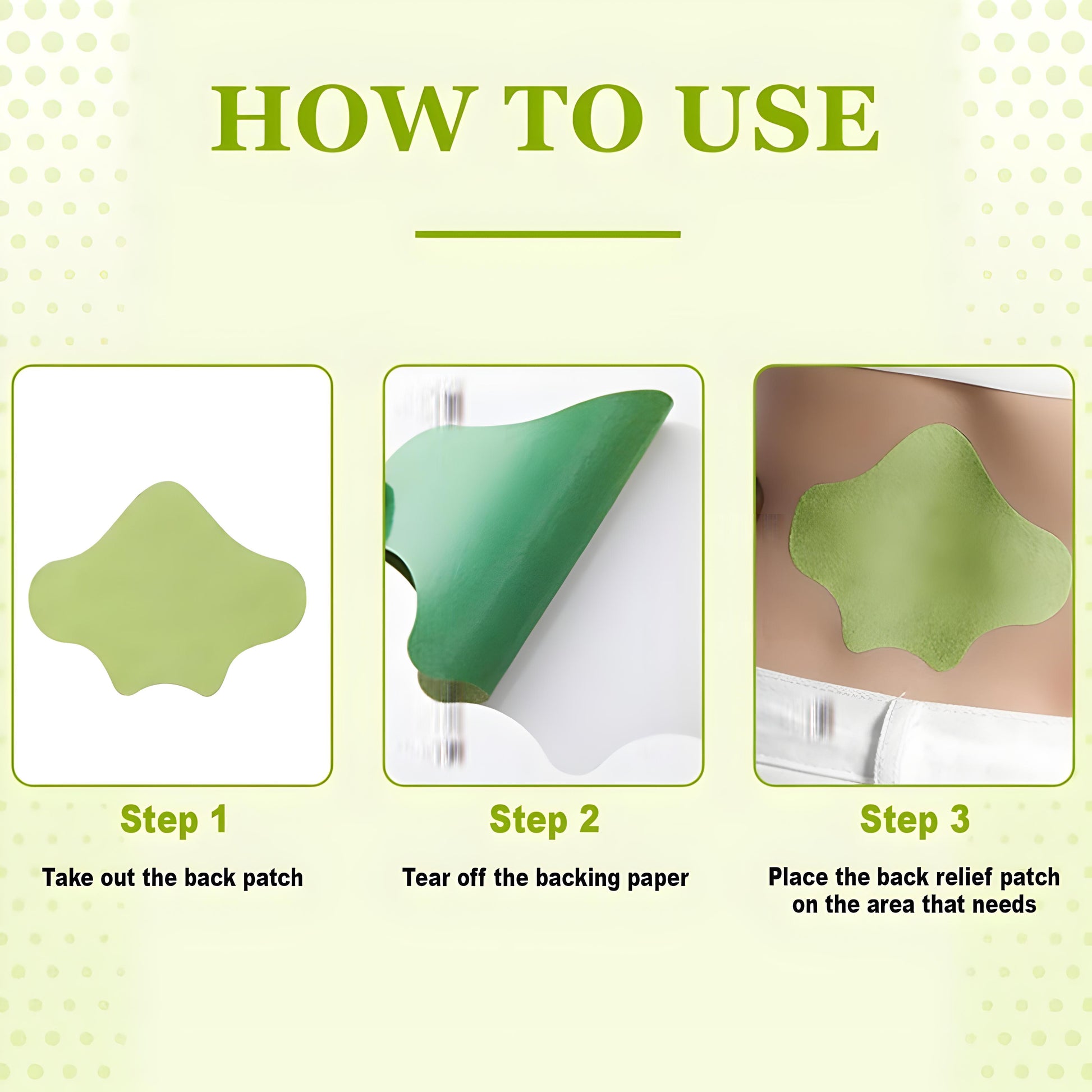 HOW TO USE

Step 1

Take out the back patch

Step 2

Tear off the backing paper

Step 3

Place the back relief patch on the area that needs