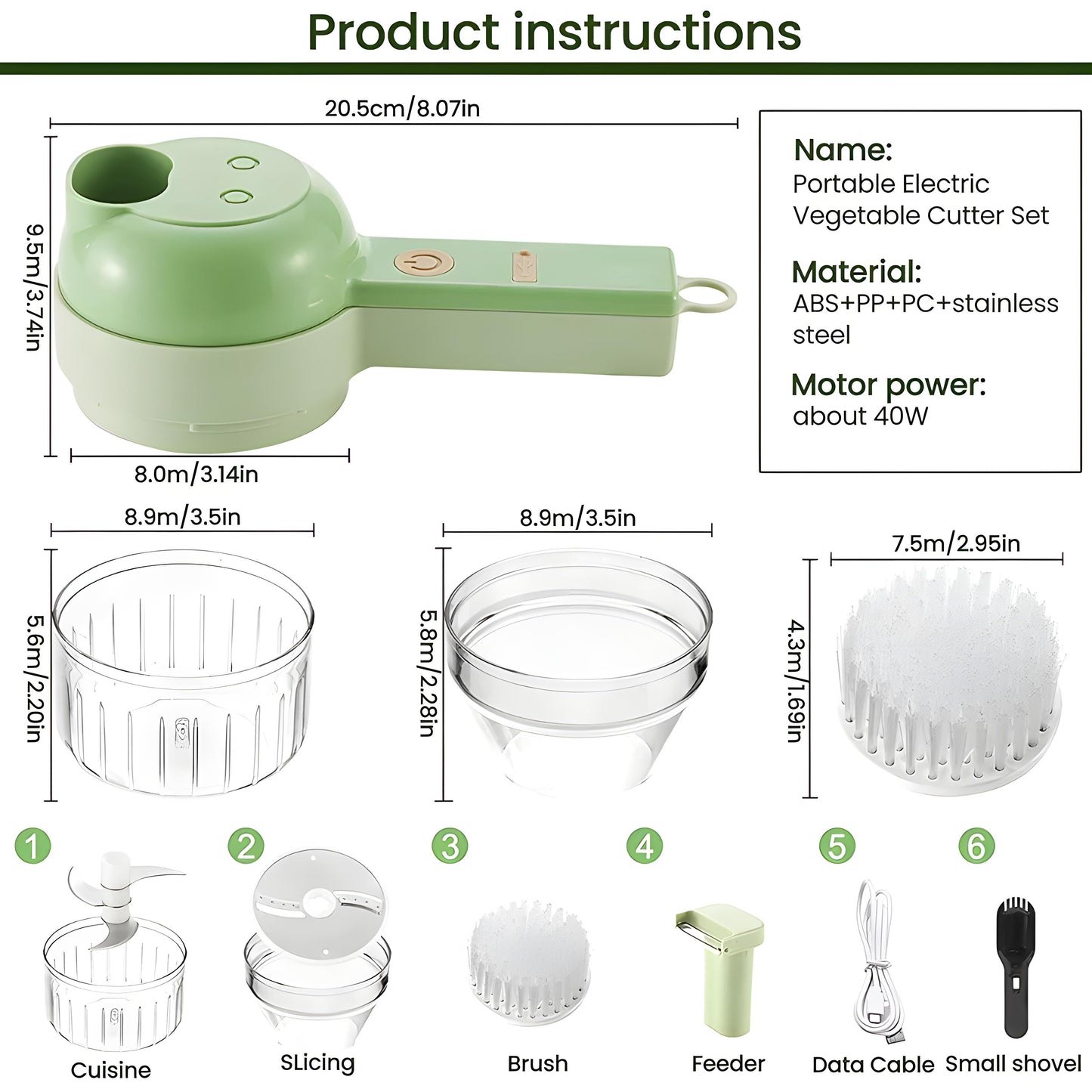 Product instructions

20.5cm/8.07in

9.5m/3.74in

8.0m/3.14in

Name:
Portable Electric Vegetable Cutter Set

Material:
ABS+PP+PC+stainless steel

Motor power:
about 40W

8.9m/3.5in

5.6m/2.20in

8.9m/3.5in

5.8m/2.28in

7.5m/2.95in

4.3m/1.69in

1 Cuisine

2 SLicing

3 Brush

4 Feeder

5 Data Cable

6 Small shovel