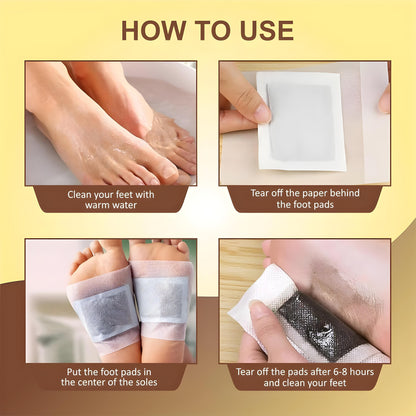 HOW TO USE

Clean your feet with warm water

Tear off the paper behind the foot pads

Put the foot pads in the center of the soles

Tear off the pads after 6-8 hours and clean your feet