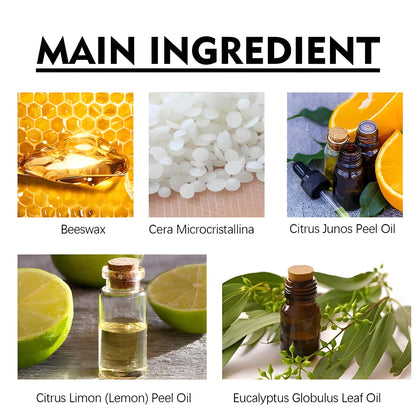 MAIN INGREDIENT

Beeswax

Cera Microcristallina

Citrus Junos Peel Oil

Citrus Limon (Lemon) Peel Oil

Eucalyptus Globulus Leaf Oil