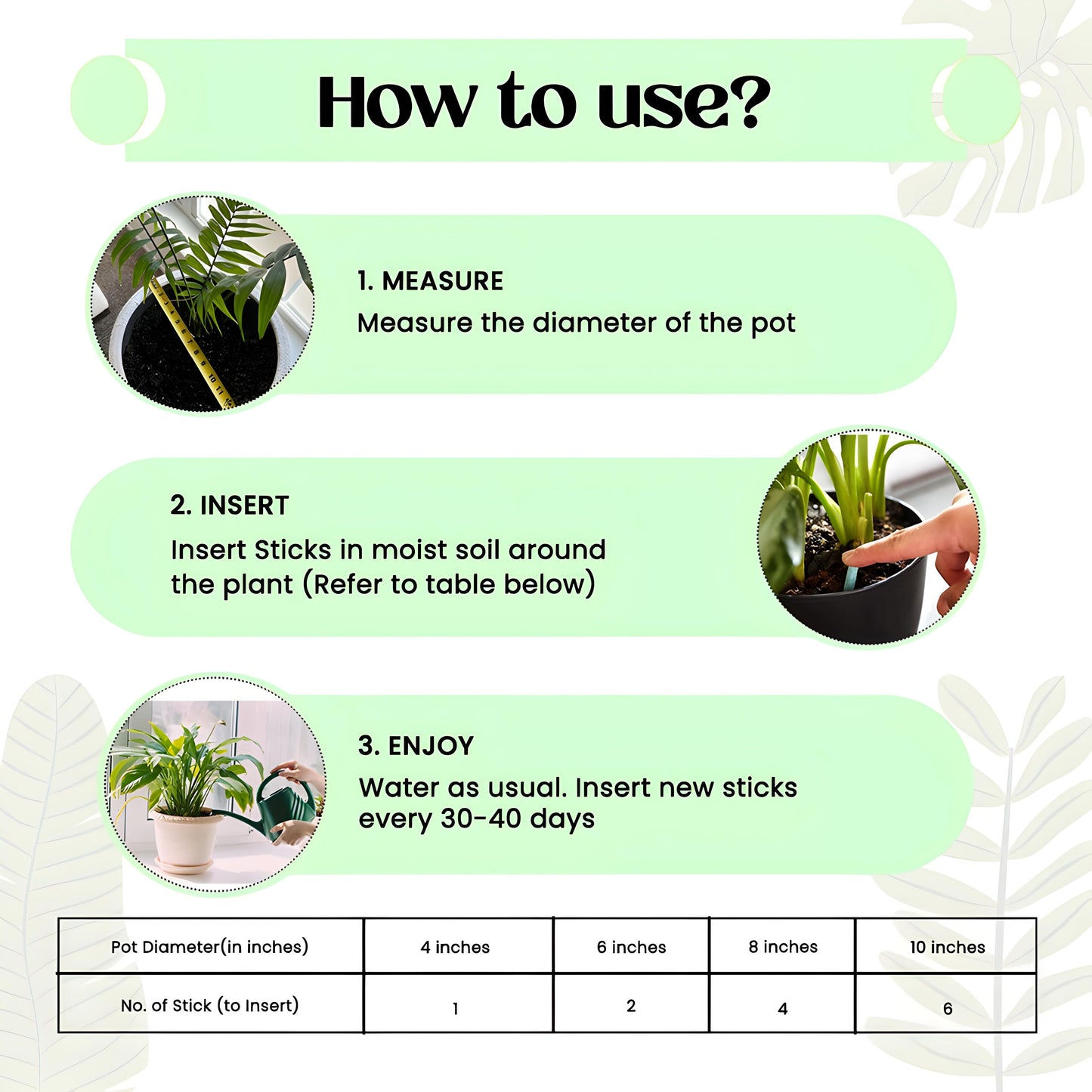 How to use?

1. MEASURE
Measure the diameter of the pot

2. INSERT
Insert Sticks in moist soil around the plant (Refer to table below)

3. ENJOY
Water as usual. Insert new sticks every 30-40 days

| Pot Diameter(in inches) | 4 inches | 6 inches | 8 inches | 10 inches |
|---|---|---|---|---|
| No. of Stick (to Insert) | 1 | 2 | 4 | 6 |