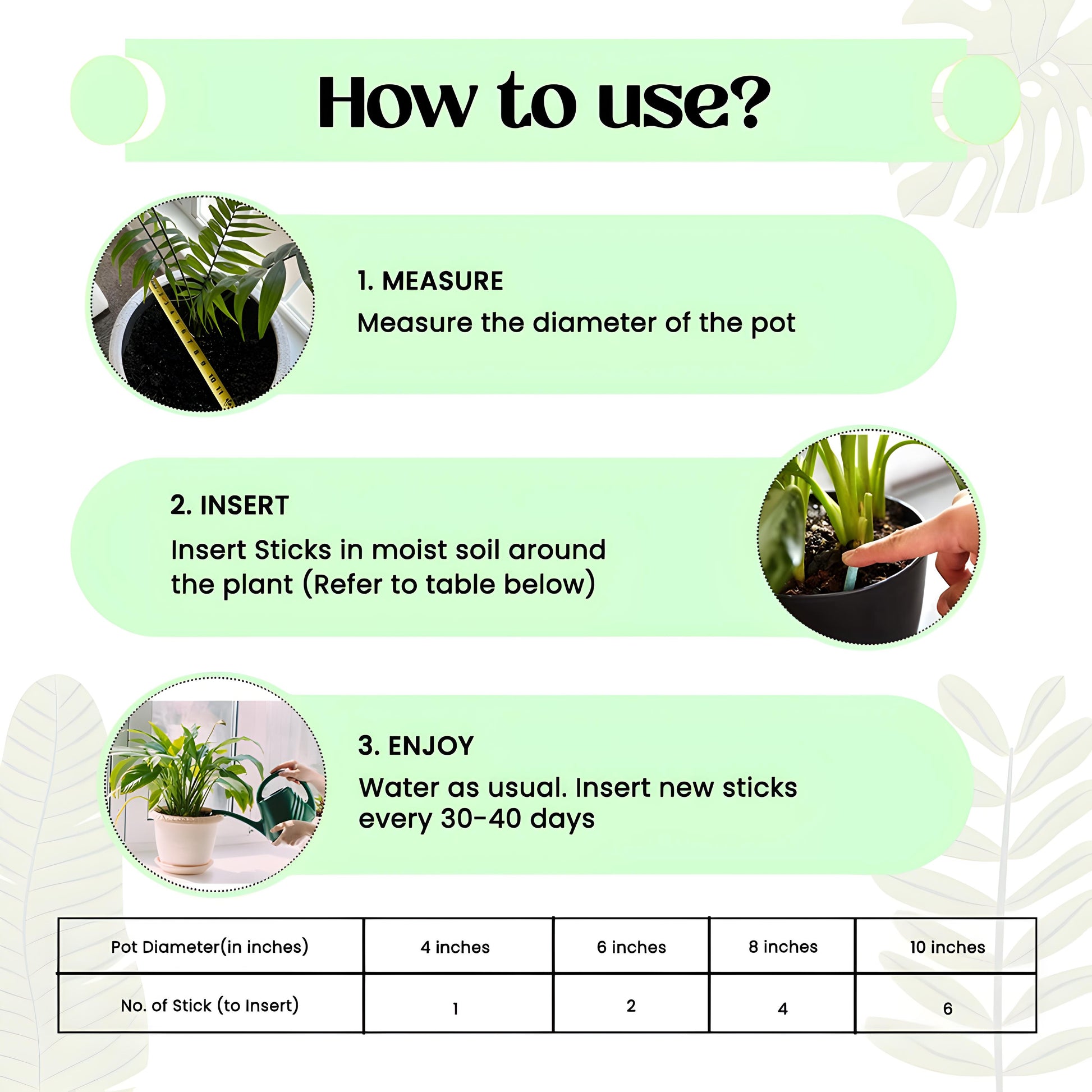 How to use?

1. MEASURE
Measure the diameter of the pot

2. INSERT
Insert Sticks in moist soil around the plant (Refer to table below)

3. ENJOY
Water as usual. Insert new sticks every 30-40 days

| Pot Diameter(in inches) | 4 inches | 6 inches | 8 inches | 10 inches |
|---|---|---|---|---|
| No. of Stick (to Insert) | 1 | 2 | 4 | 6 |