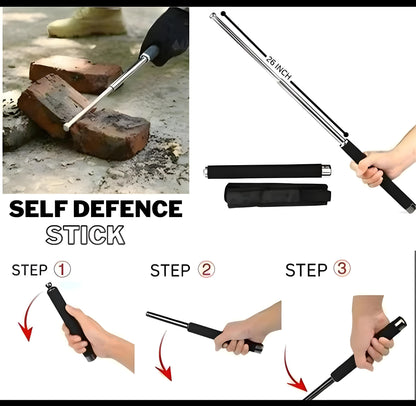 26 INCH

SELF DEFENCE
STICK

STEP ①

STEP ②

STEP ③